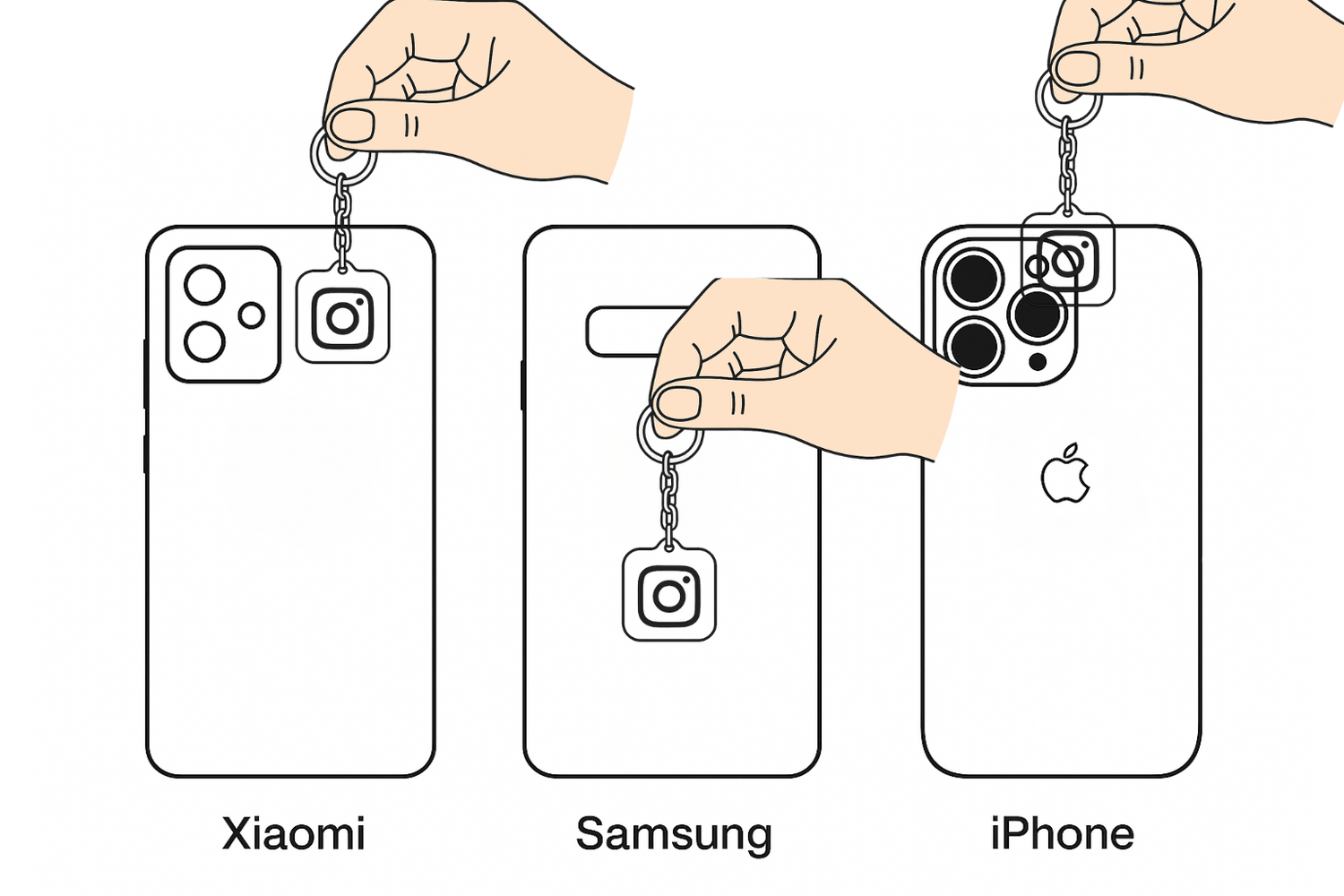 Xiaomi

Samsung

iPhone